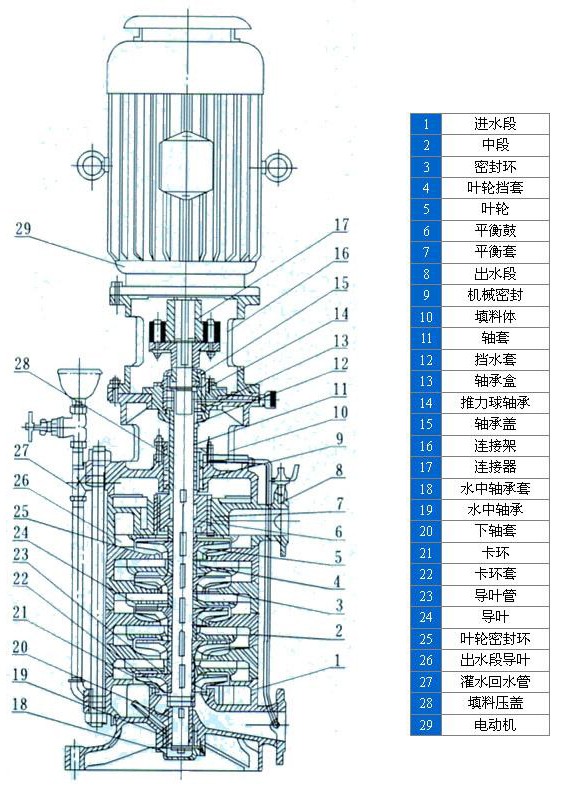 29
17
16
15
14
13
12
11
10
9
8
7
6
5
4
3
2
1
28
27
26
25
24
23
22
21
20
19
18

| 1 | 进水段 |
|---|---|
| 2 | 中段 |
| 3 | 密封环 |
| 4 | 叶轮挡套 |
| 5 | 叶轮 |
| 6 | 平衡鼓 |
| 7 | 平衡套 |
| 8 | 出水段 |
| 9 | 机械密封 |
| 10 | 填料体 |
| 11 | 轴套 |
| 12 | 挡水套 |
| 13 | 轴承盒 |
| 14 | 推力球轴承 |
| 15 | 轴承盖 |
| 16 | 连接架 |
| 17 | 连接器 |
| 18 | 水中轴承套 |
| 19 | 水中轴承 |
| 20 | 下轴套 |
| 21 | 卡环 |
| 22 | 卡环套 |
| 23 | 导叶管 |
| 24 | 导叶 |
| 25 | 叶轮密封环 |
| 26 | 出水段导叶 |
| 27 | 灌水回水管 |
| 28 | 填料压盖 |
| 29 | 电动机 |